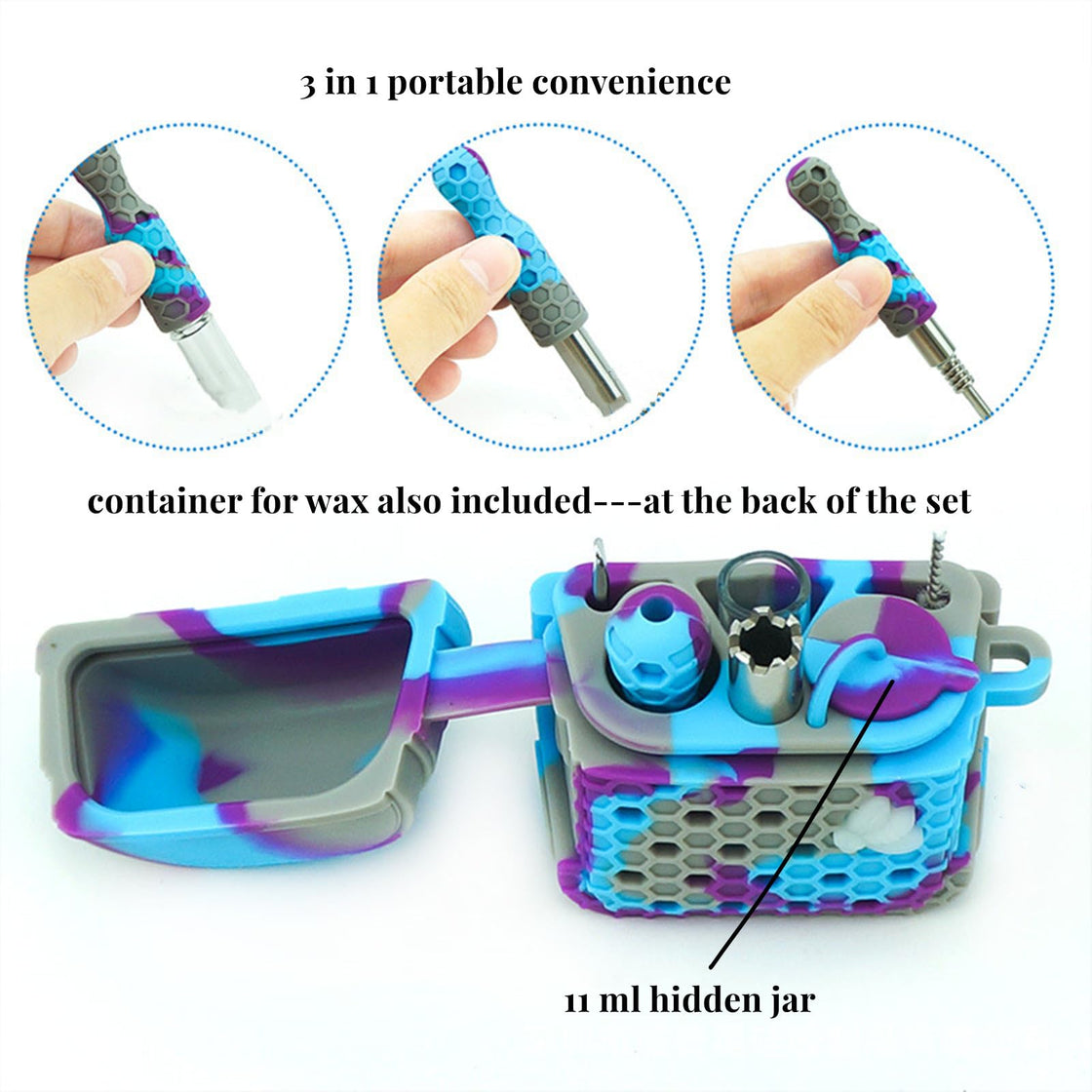 3 in 1 portable convenience

container for wax also included---at the back of the set

11 ml hidden jar